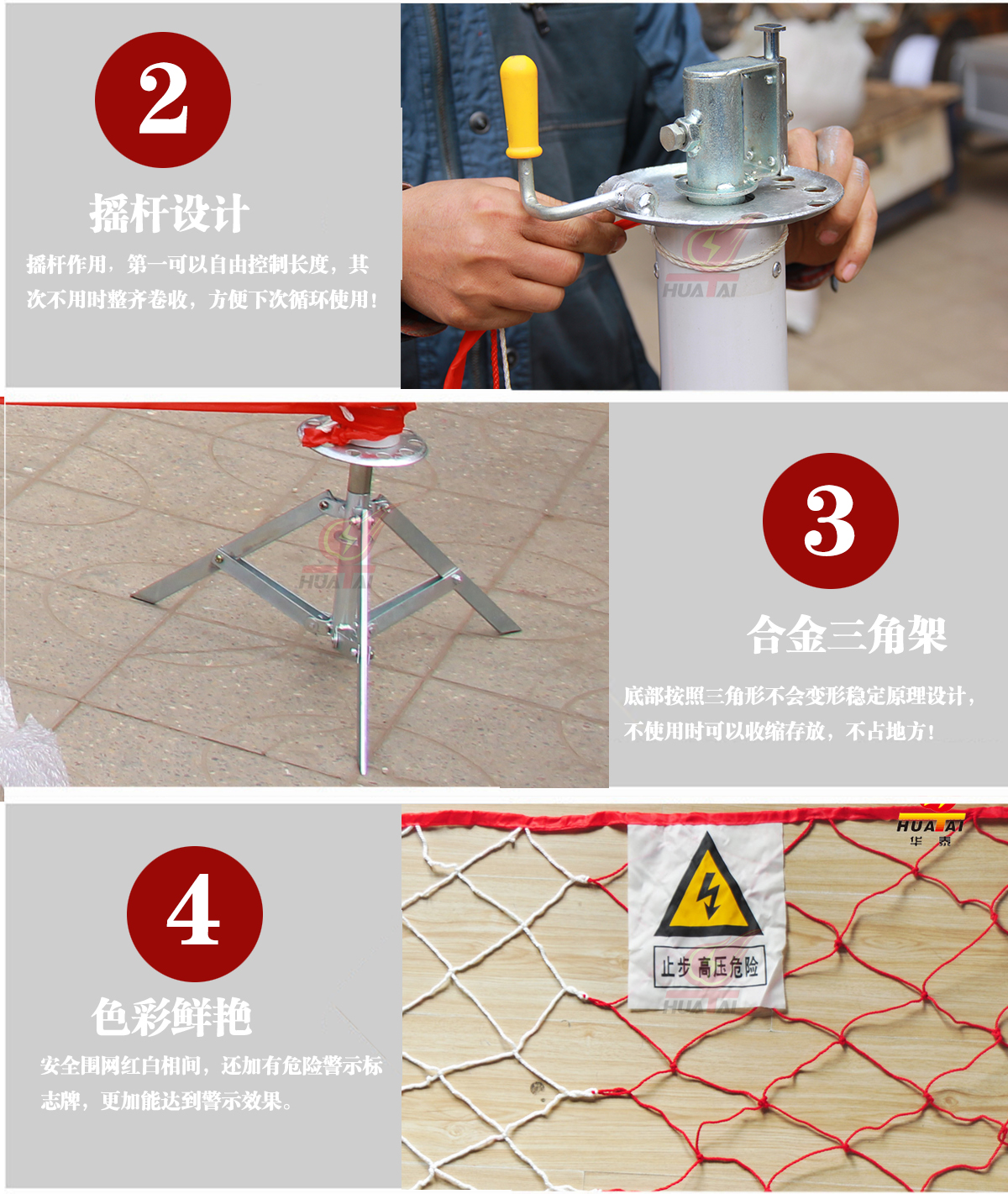 2

摇杆设计

摇杆作用，第一可以自由控制长度，其次不用时整齐卷收，方便下次循环使用！

HUATAI

HUATAI

3

合金三角架

底部按照三角形不会变形稳定原理设计，不使用时可以收缩存放，不占地方！

4

色彩鲜艳

安全围网红白相间，还加有危险警示标志牌，更加能达到警示效果。

HUATAI
华泰

止步 高压危险

HUATAI